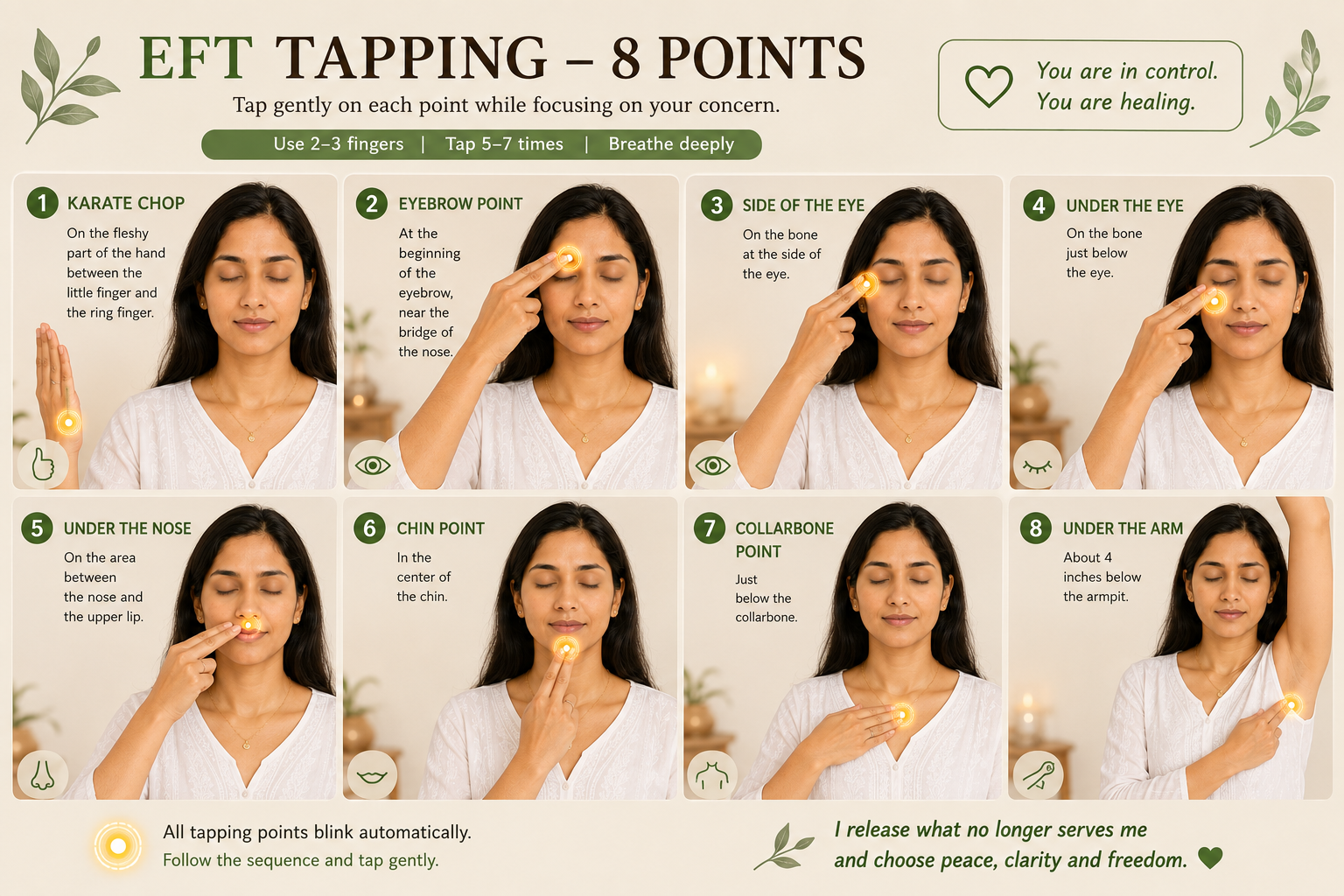 EFT TAPPING – 8 POINTS

Tap gently on each point while focusing on your concern.

Use 2–3 fingers | Tap 5–7 times | Breathe deeply

You are in control.
You are healing.

1 KARATE CHOP
On the fleshy part of the hand between the little finger and the ring finger.

2 EYEBROW POINT
At the beginning of the eyebrow, near the bridge of the nose.

3 SIDE OF THE EYE
On the bone at the side of the eye.

4 UNDER THE EYE
On the bone just below the eye.

5 UNDER THE NOSE
On the area between the nose and the upper lip.

6 CHIN POINT
In the center of the chin.

7 COLLARBONE POINT
Just below the collarbone.

8 UNDER THE ARM
About 4 inches below the armpit.

All tapping points blink automatically.
Follow the sequence and tap gently.

I release what no longer serves me and choose peace, clarity and freedom.